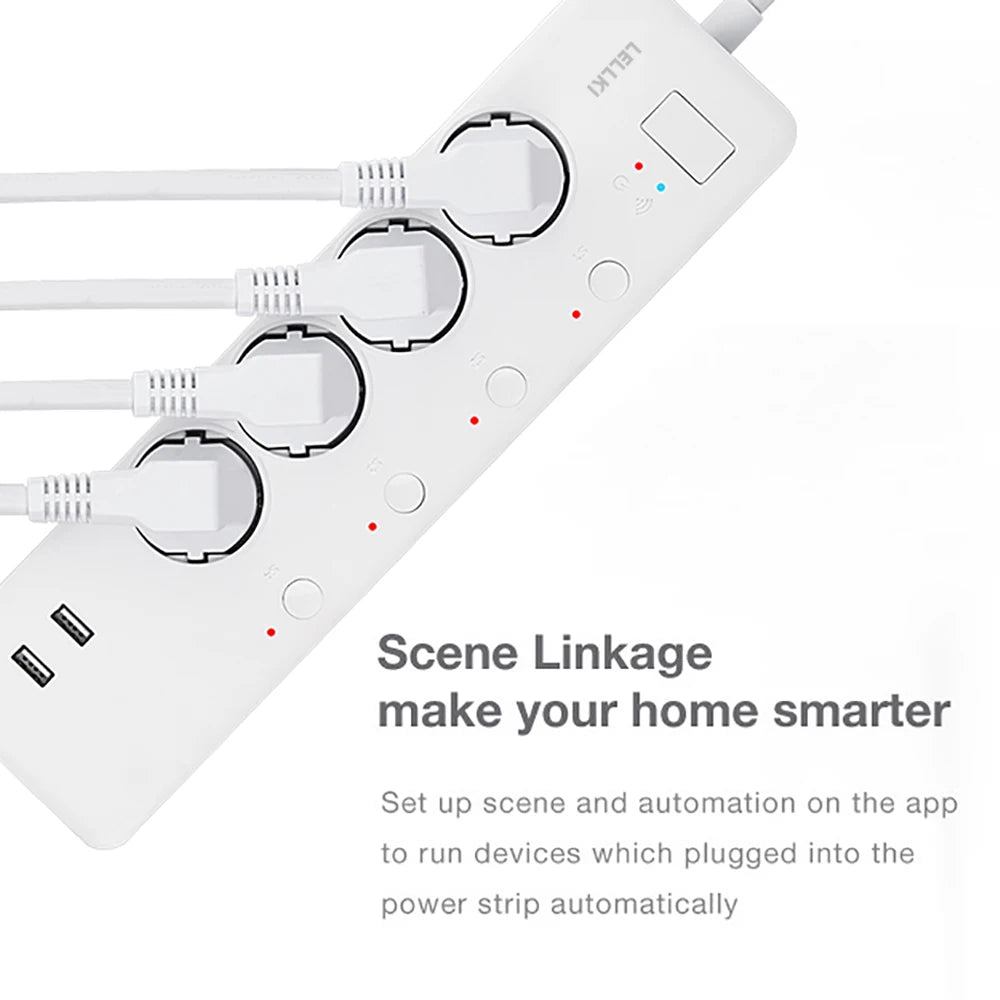 LELLKI

Scene Linkage
make your home smarter

Set up scene and automation on the app to run devices which plugged into the power strip automatically