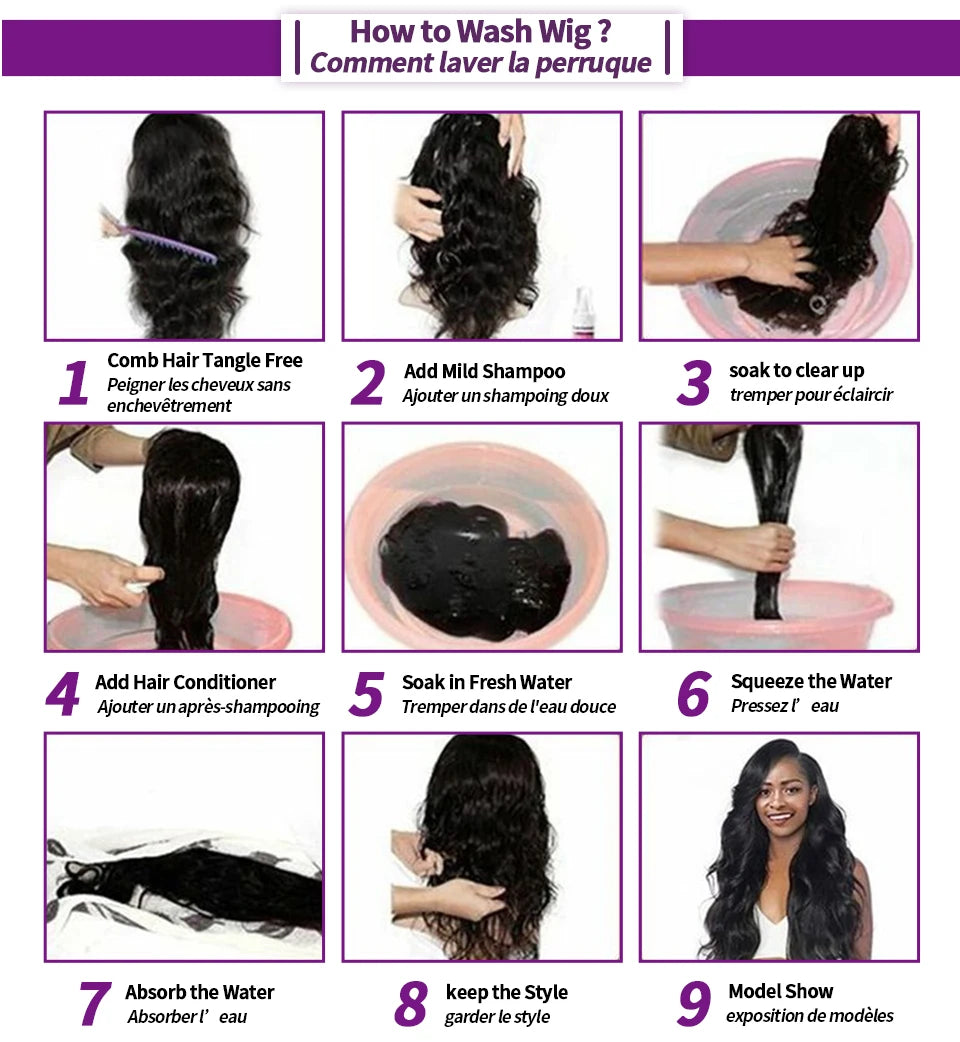 How to Wash Wig ?
Comment laver la perruque

1 Comb Hair Tangle Free
Peigner les cheveux sans enchevêtrement

2 Add Mild Shampoo
Ajouter un shampoing doux

3 soak to clear up
tremper pour éclaircir

4 Add Hair Conditioner
Ajouter un après-shampooing

5 Soak in Fresh Water
Tremper dans de l'eau douce

6 Squeeze the Water
Pressez l' eau

7 Absorb the Water
Absorber l' eau

8 keep the Style
garder le style

9 Model Show
exposition de modèles